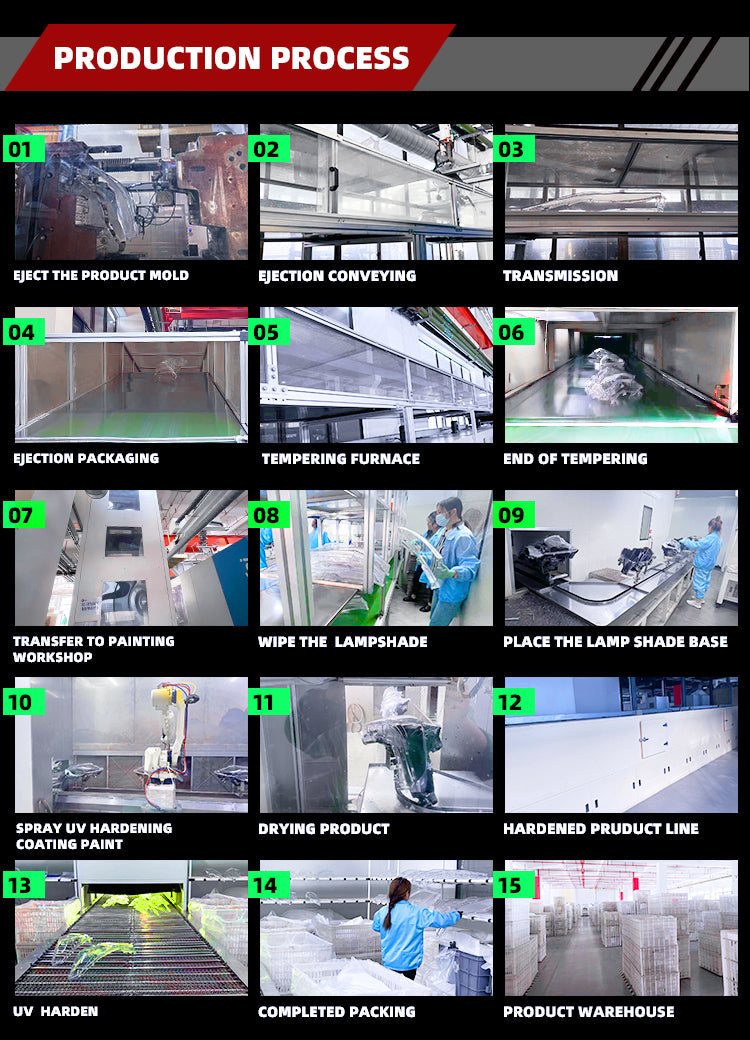 PRODUCTION PROCESS

01
EJECT THE PRODUCT MOLD

02
EJECTION CONVEYING

03
TRANSMISSION

04
EJECTION PACKAGING

05
TEMPERING FURNACE

06
END OF TEMPERING

07
TRANSFER TO PAINTING WORKSHOP

08
WIPE THE LAMPSHADE

09
PLACE THE LAMP SHADE BASE

10
SPRAY UV HARDENING COATING PAINT

11
DRYING PRODUCT

12
HARDENED PRUDUCT LINE

13
UV HARDEN

14
COMPLETED PACKING

15
PRODUCT WAREHOUSE