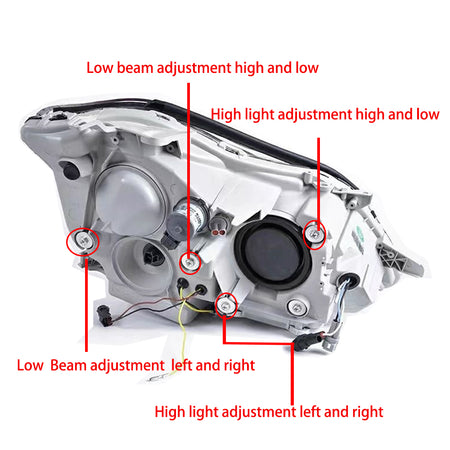 Low beam adjustment high and low

High light adjustment high and low

Low Beam adjustment left and right

High light adjustment left and right