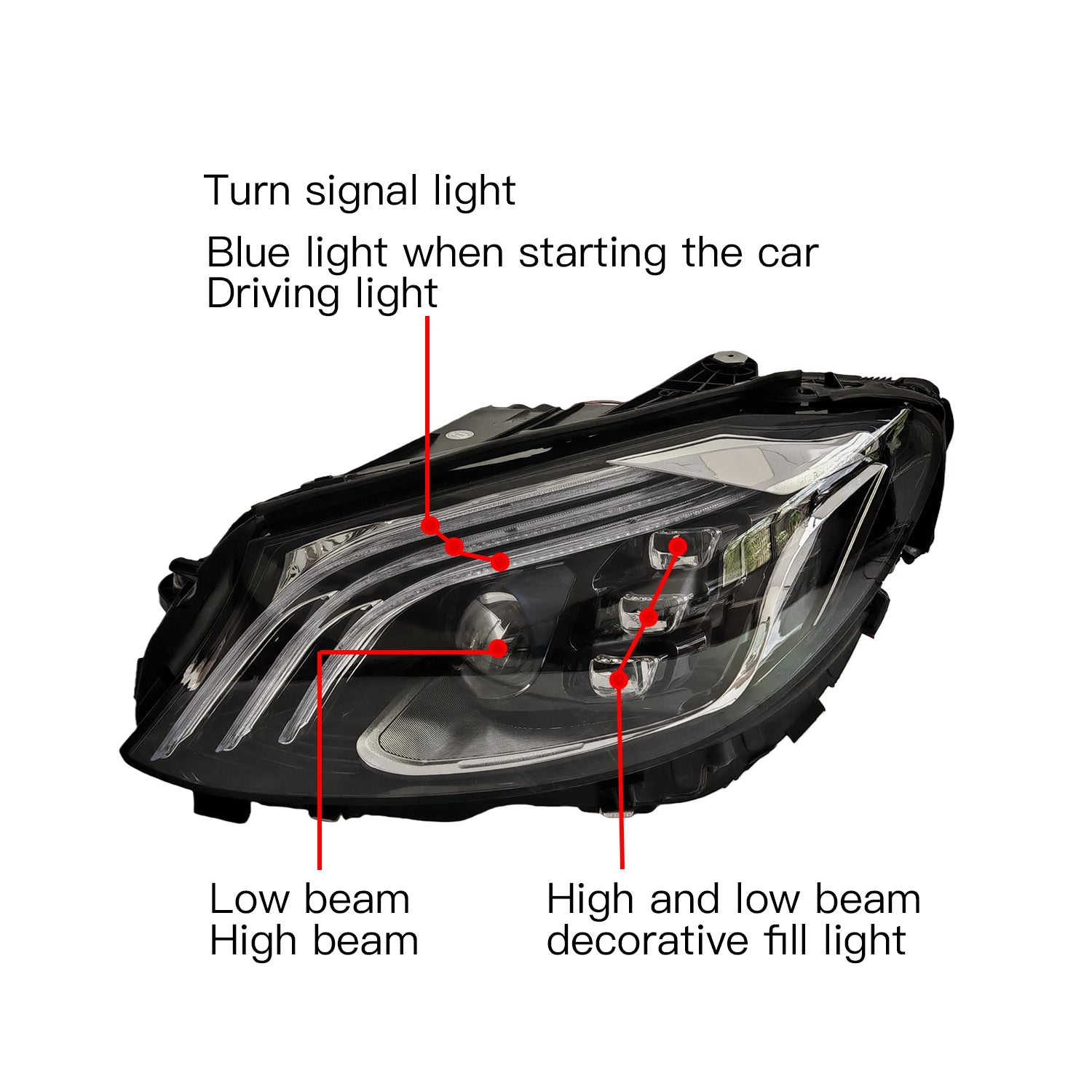 Turn signal light

Blue light when starting the car
Driving light

Low beam
High beam

High and low beam
decorative fill light