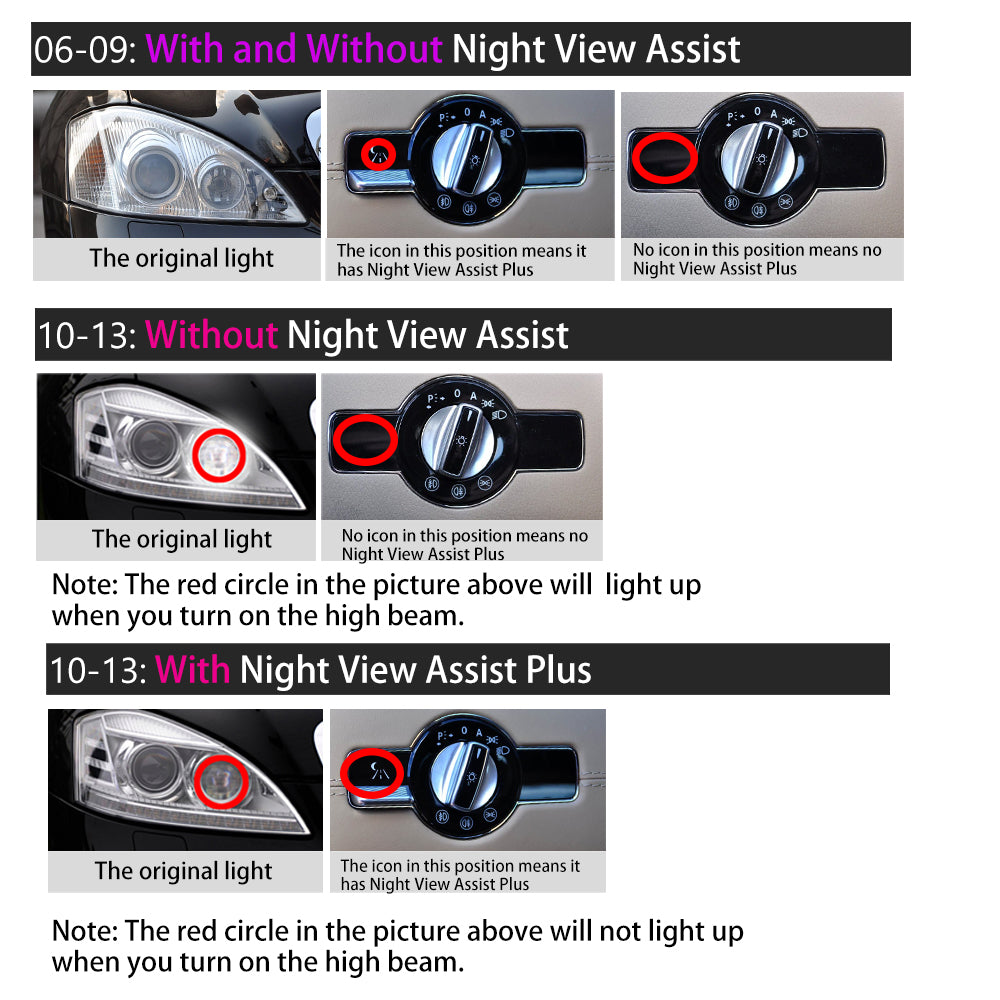 06-09: With and Without Night View Assist

The original light

The icon in this position means it has Night View Assist Plus

No icon in this position means no Night View Assist Plus

10-13: Without Night View Assist

The original light

No icon in this position means no Night View Assist Plus

Note: The red circle in the picture above will light up when you turn on the high beam.

10-13: With Night View Assist Plus

The original light

The icon in this position means it has Night View Assist Plus

Note: The red circle in the picture above will not light up when you turn on the high beam.